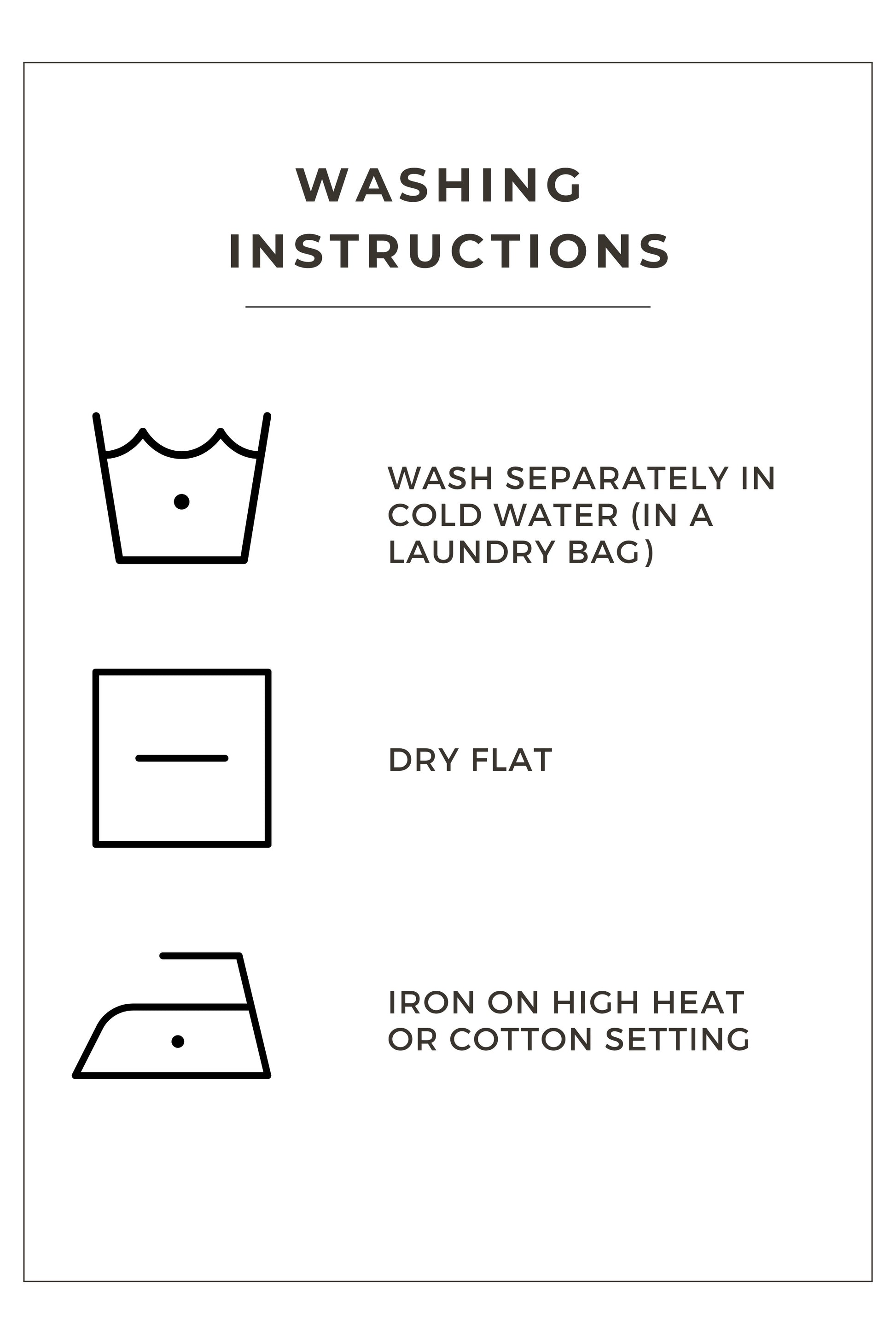 WASHING INSTRUCTIONS

WASH SEPARATELY IN COLD WATER (IN A LAUNDRY BAG)

DRY FLAT

IRON ON HIGH HEAT OR COTTON SETTING